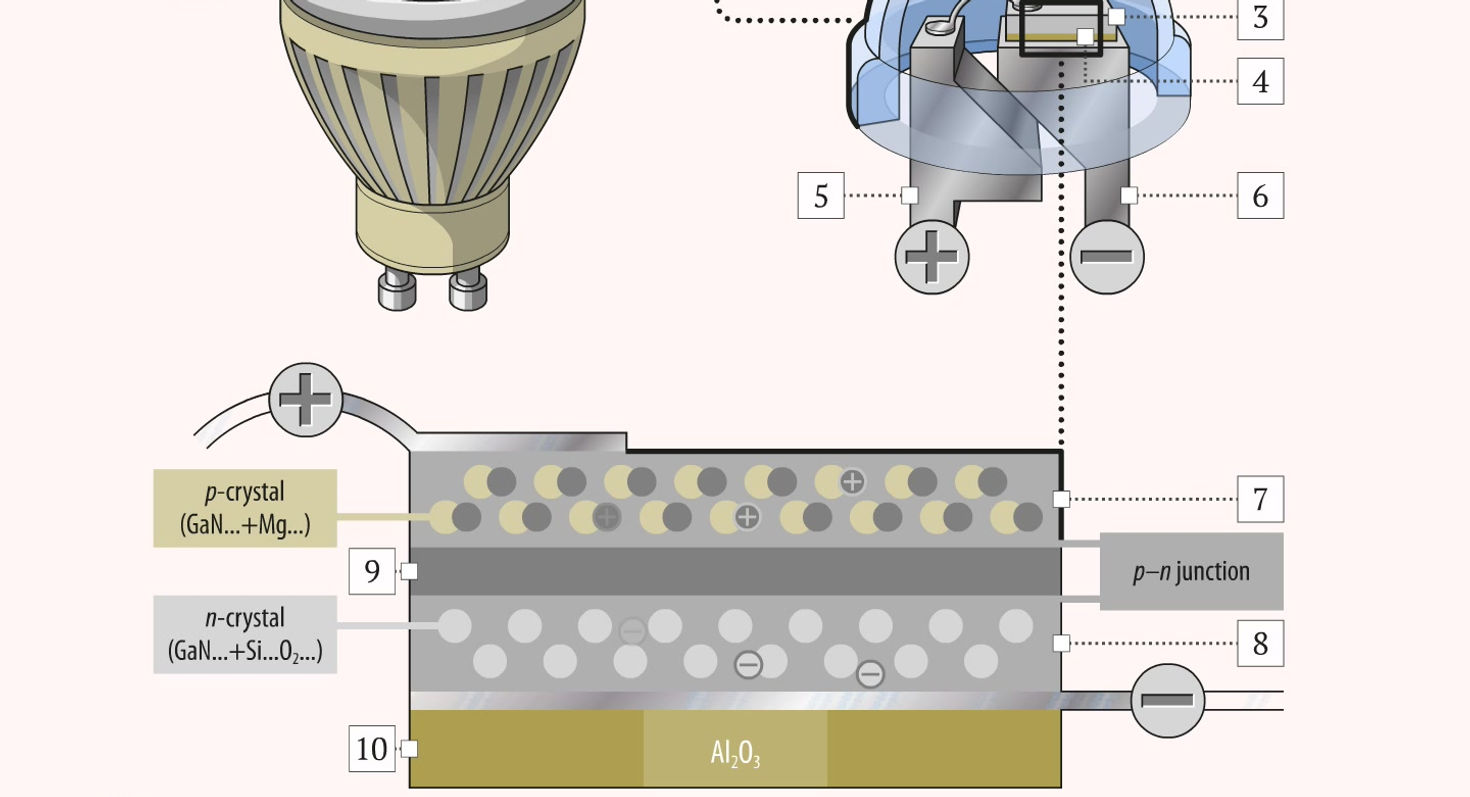 3

4

5

6

p-crystal
(GaN...+Mg...)

7

9

p–n junction

n-crystal
(GaN...+Si...$O_2$...)

8

10

$Al_2O_3$